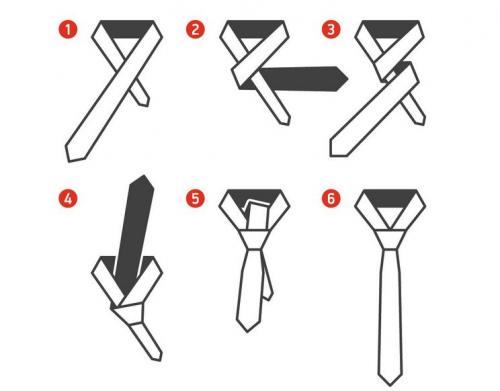 1
2
3
4
5
6