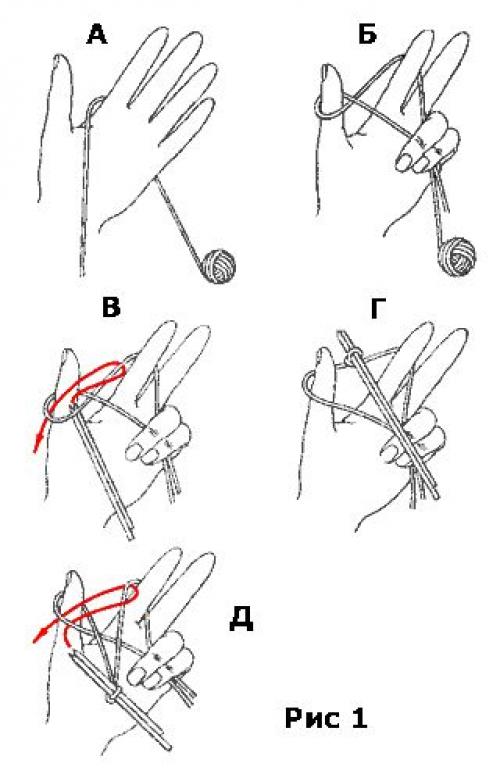 А

Б

В

Г

Д

Рис 1