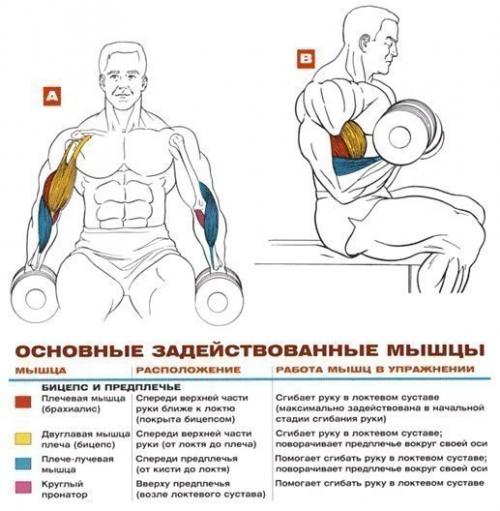 A

B

ОСНОВНЫЕ ЗАДЕЙСТВОВАННЫЕ МЫШЦЫ

| МЫШЦА | РАСПОЛОЖЕНИЕ | РАБОТА МЫШЦ В УПРАЖНЕНИИ |
|---|---|---|
| БИЦЕПС И ПРЕДПЛЕЧЬЕ | | |
| Плечевая мышца (брахиалис) | Спереди верхней части руки ближе к локтю (покрыта бицепсом) | Сгибает руку в локтевом суставе (максимально задействована в начальной стадии сгибания руки) |
| Двуглавая мышца плеча (бицепс) | Спереди верхней части руки (от локтя до плеча) | Сгибает руку в локтевом суставе; поворачивает предплечье вокруг своей оси |
| Плече-лучевая мышца | Спереди предплечья (от кисти до локтя) | Помогает сгибать руку в локтевом суставе; поворачивает предплечье вокруг своей оси |
| Круглый пронатор | Вверху предплечья (возле локтевого сустава) | Помогает сгибать руку в локтевом суставе |