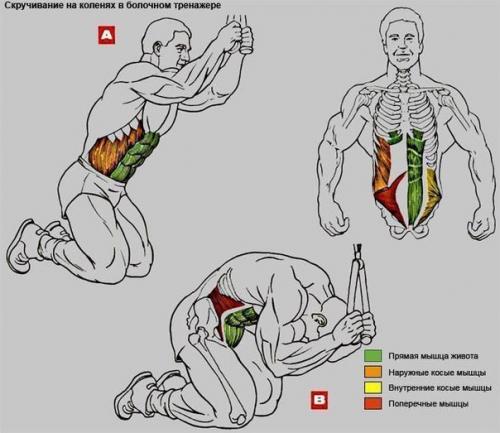 Скручивание на коленях в болочном тренажере

A

B

Прямая мышца живота
Наружные косые мышцы
Внутренние косые мышцы
Поперечные мышцы